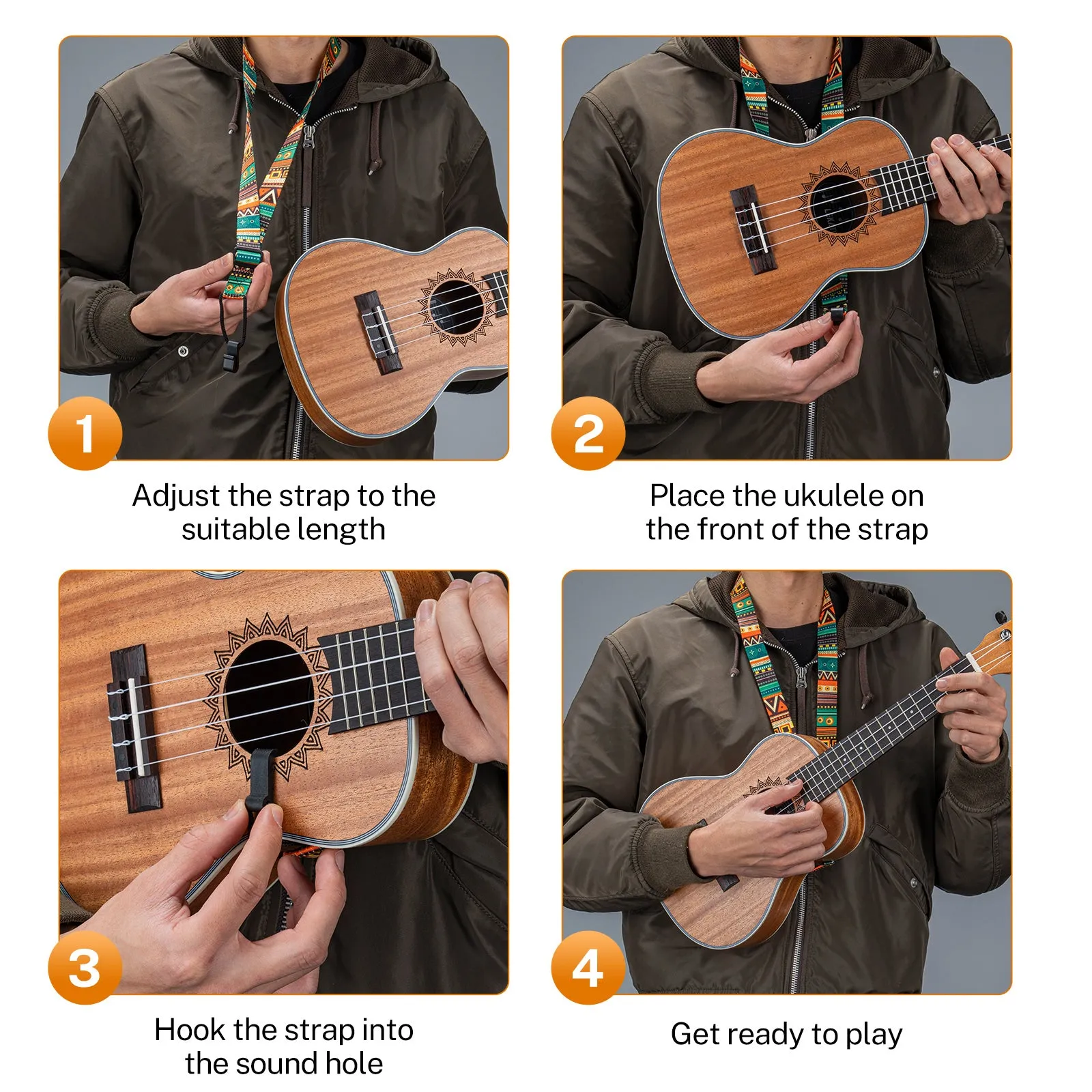 1

Adjust the strap to the suitable length

2

Place the ukulele on the front of the strap

3

Hook the strap into the sound hole

4

Get ready to play