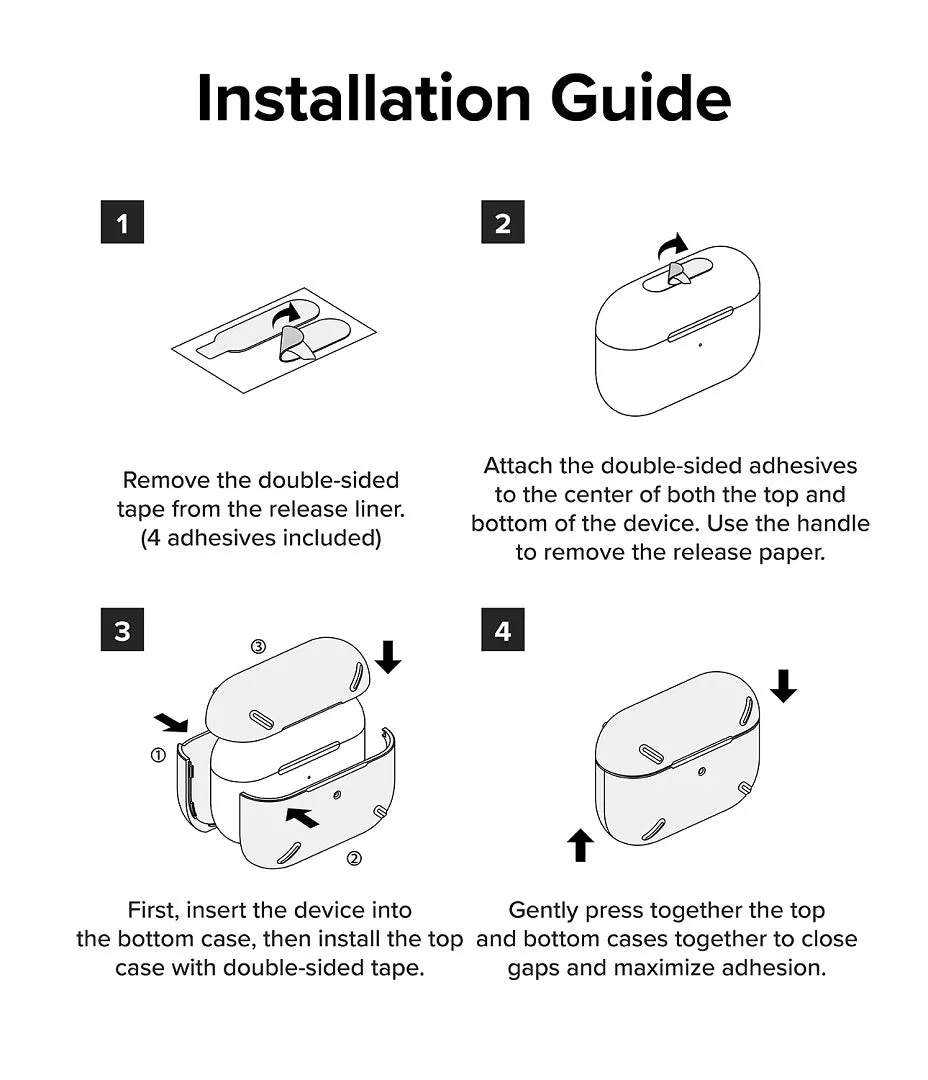 Installation Guide

1

Remove the double-sided tape from the release liner. (4 adhesives included)

2

Attach the double-sided adhesives to the center of both the top and bottom of the device. Use the handle to remove the release paper.

3

③
①
②

First, insert the device into the bottom case, then install the top case with double-sided tape.

4

Gently press together the top and bottom cases together to close gaps and maximize adhesion.